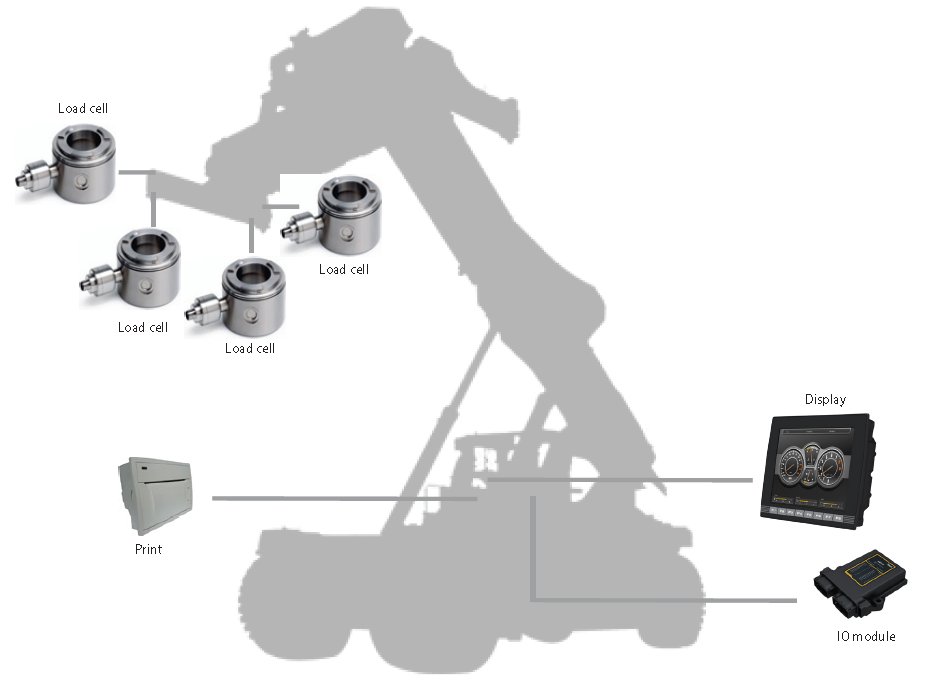 Load cell

Load cell

Load cell

Load cell

Display

Print

IO module